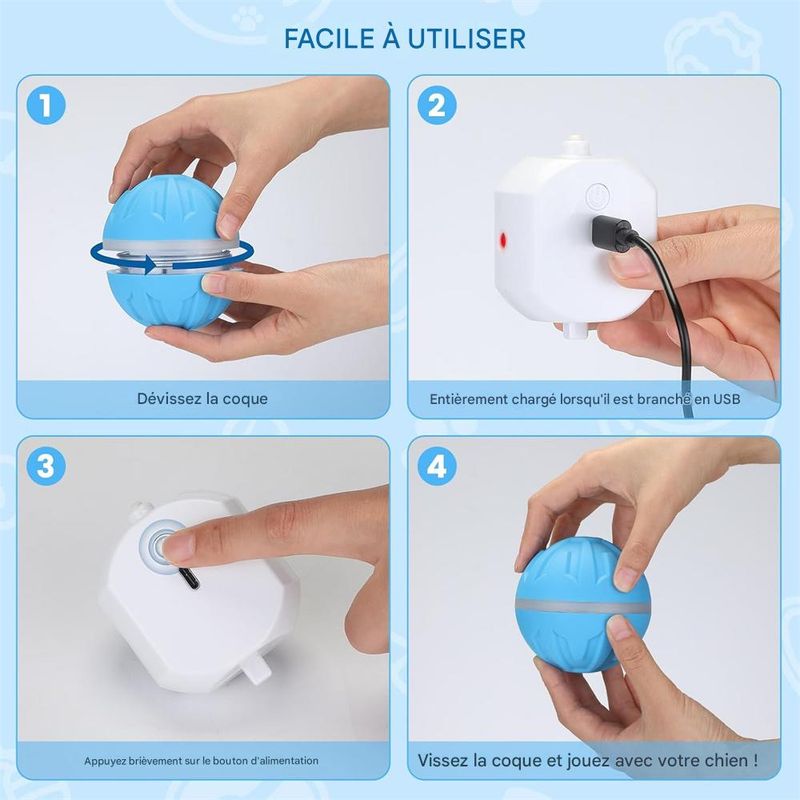 FACILE À UTILISER

1

Dévissez la coque

2

Entièrement chargé lorsqu'il est branché en USB

3

Appuyez brièvement sur le bouton d'alimentation

4

Vissez la coque et jouez avec votre chien !