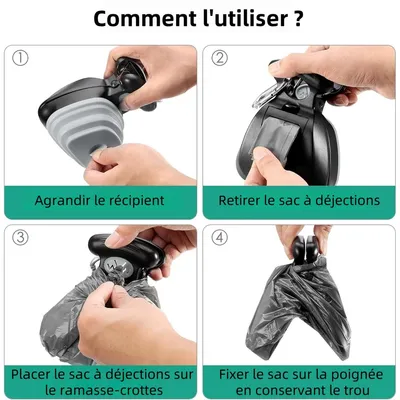 Comment l'utiliser ?

①

Agrandir le récipient

②

Retirer le sac à déjections

③

Placer le sac à déjections sur le ramasse-crottes

④

Fixer le sac sur la poignée en conservant le trou