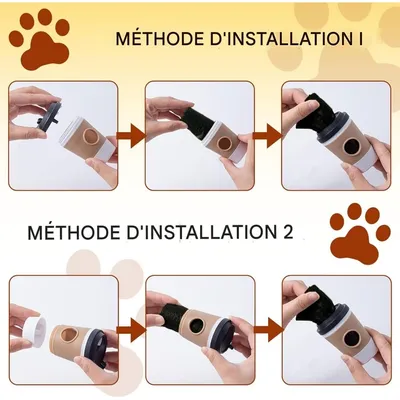 MÉTHODE D'INSTALLATION I

MÉTHODE D'INSTALLATION 2