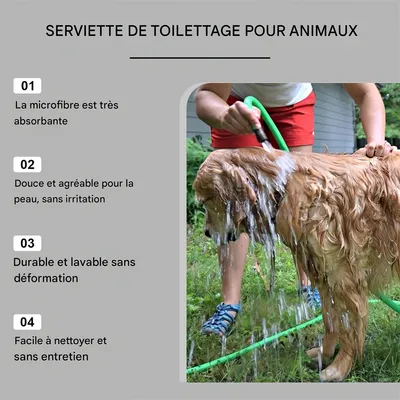 SERVIETTE DE TOILETTAGE POUR ANIMAUX

01
La microfibre est très absorbante

02
Douce et agréable pour la peau, sans irritation

03
Durable et lavable sans déformation

04
Facile à nettoyer et sans entretien