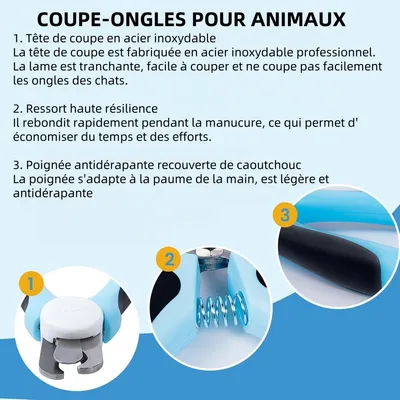 COUPE-ONGLES POUR ANIMAUX

1. Tête de coupe en acier inoxydable
La tête de coupe est fabriquée en acier inoxydable professionnel. La lame est tranchante, facile à couper et ne coupe pas facilement les ongles des chats.

2. Ressort haute résilience
Il rebondit rapidement pendant la manucure, ce qui permet d' économiser du temps et des efforts.

3. Poignée antidérapante recouverte de caoutchouc
La poignée s'adapte à la paume de la main, est légère et antidérapante

3

2

1