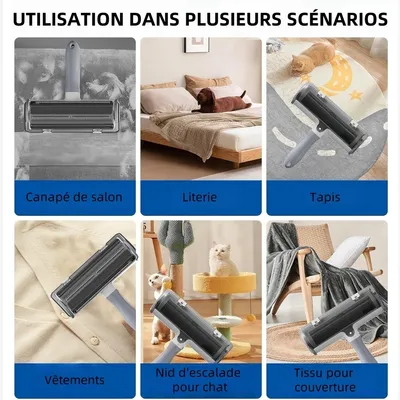 UTILISATION DANS PLUSIEURS SCÉNARIOS

Canapé de salon

Literie

Tapis

Vêtements

Nid d'escalade pour chat

Tissu pour couverture