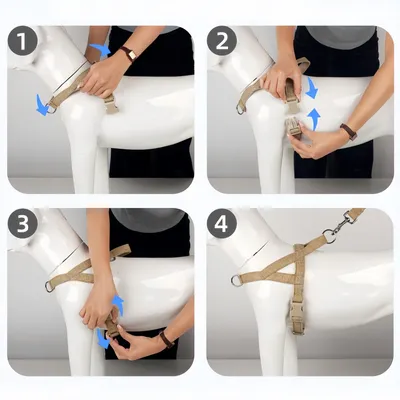 1

2

3

4