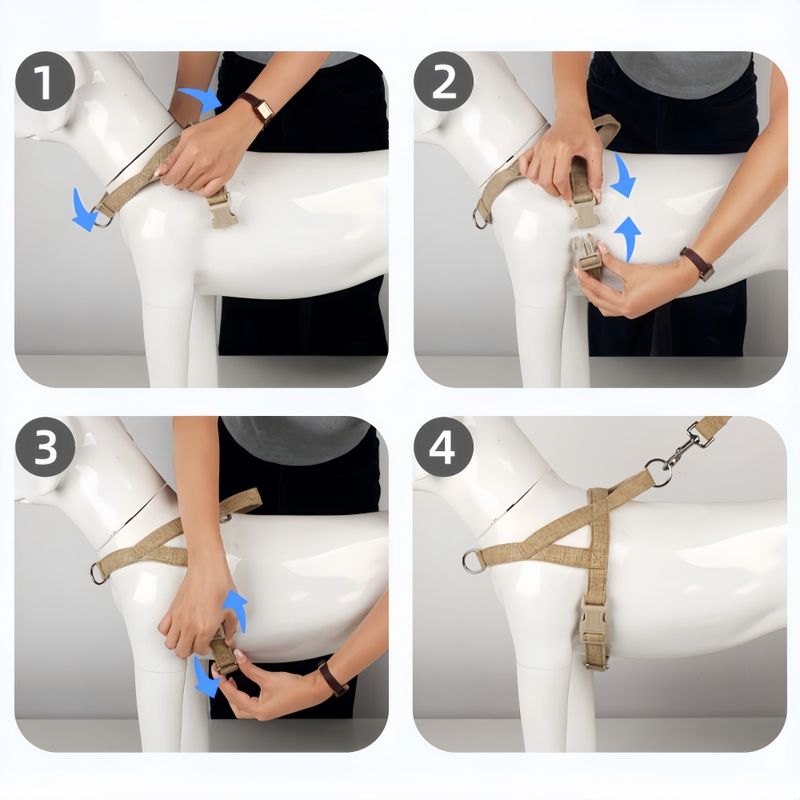 1

2

3

4