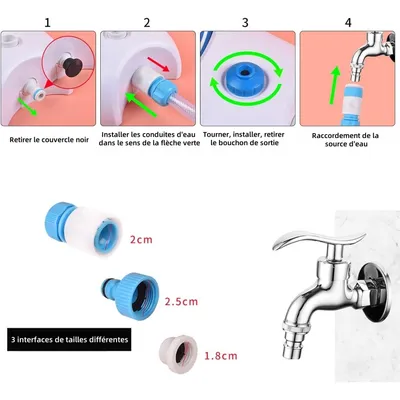 1
Retirer le couvercle noir

2
Installer les conduites d'eau dans le sens de la flèche verte

3
Tourner, installer, retirer le bouchon de sortie

4
Raccordement de la source d'eau

2cm

2.5cm

3 interfaces de tailles différentes

1.8cm