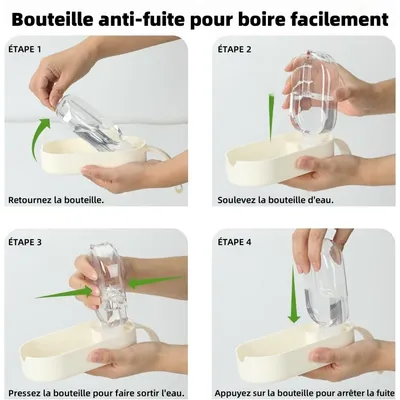 Bouteille anti-fuite pour boire facilement

ÉTAPE 1

Retournez la bouteille.

ÉTAPE 2

Soulevez la bouteille d'eau.

ÉTAPE 3

Pressez la bouteille pour faire sortir l'eau.

ÉTAPE 4

Appuyez sur la bouteille pour arrêter la fuite