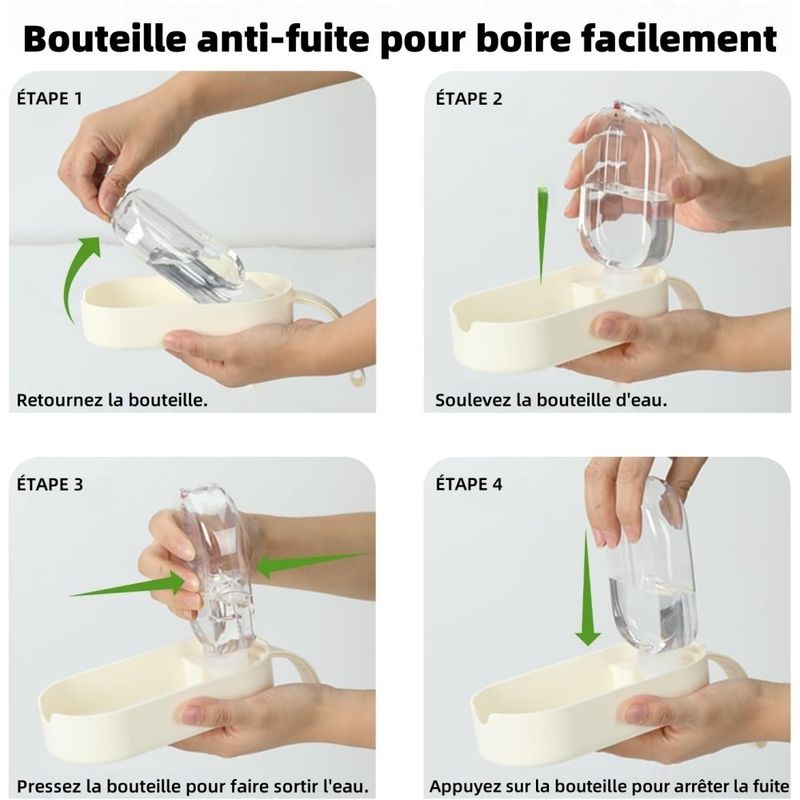 Bouteille anti-fuite pour boire facilement

ÉTAPE 1

Retournez la bouteille.

ÉTAPE 2

Soulevez la bouteille d'eau.

ÉTAPE 3

Pressez la bouteille pour faire sortir l'eau.

ÉTAPE 4

Appuyez sur la bouteille pour arrêter la fuite