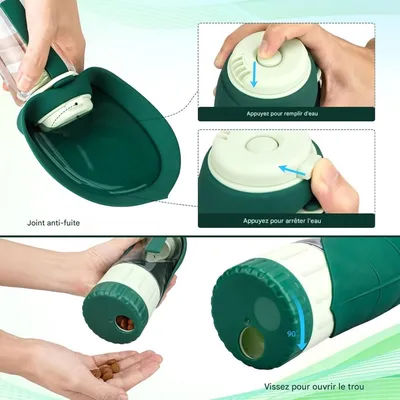 Appuyez pour remplir d'eau

Appuyez pour arrêter l'eau

Joint anti-fuite

90°

Vissez pour ouvrir le trou