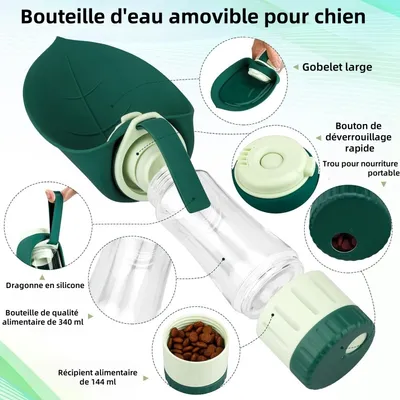 Bouteille d'eau amovible pour chien

Gobelet large

Bouton de déverrouillage rapide

Trou pour nourriture portable

Dragonne en silicone

Bouteille de qualité alimentaire de 340 ml

Récipient alimentaire de 144 ml