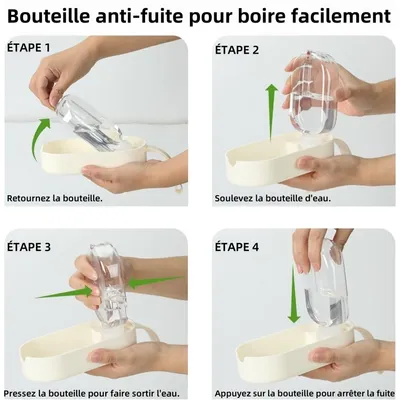 Bouteille anti-fuite pour boire facilement

ÉTAPE 1

Retournez la bouteille.

ÉTAPE 2

Soulevez la bouteille d'eau.

ÉTAPE 3

Pressez la bouteille pour faire sortir l'eau.

ÉTAPE 4

Appuyez sur la bouteille pour arrêter la fuite