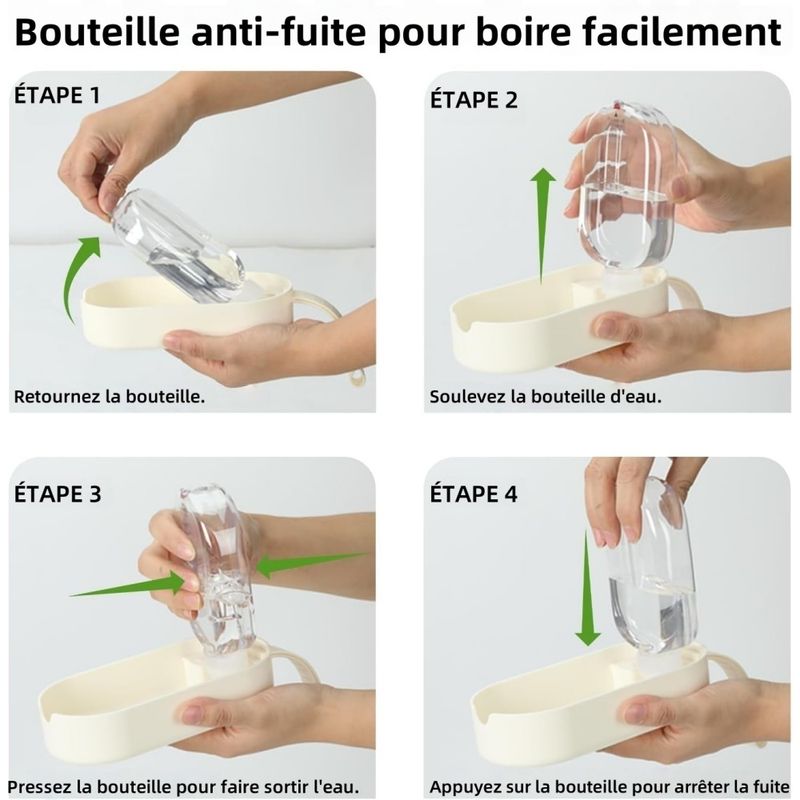 Bouteille anti-fuite pour boire facilement

ÉTAPE 1

Retournez la bouteille.

ÉTAPE 2

Soulevez la bouteille d'eau.

ÉTAPE 3

Pressez la bouteille pour faire sortir l'eau.

ÉTAPE 4

Appuyez sur la bouteille pour arrêter la fuite