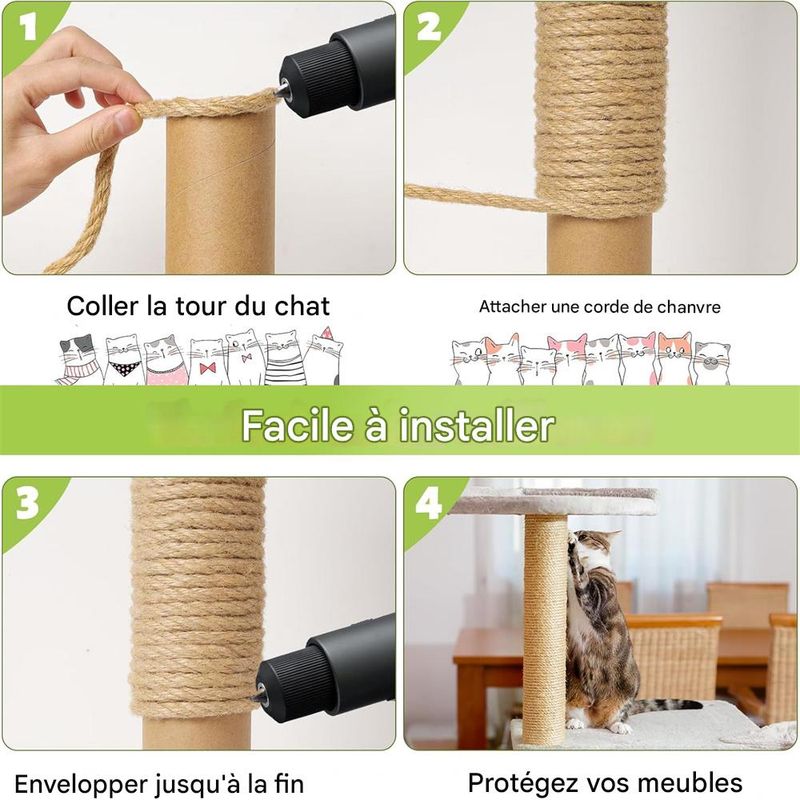 1

2

Coller la tour du chat

Attacher une corde de chanvre

Facile à installer

3

4

Envelopper jusqu'à la fin

Protégez vos meubles