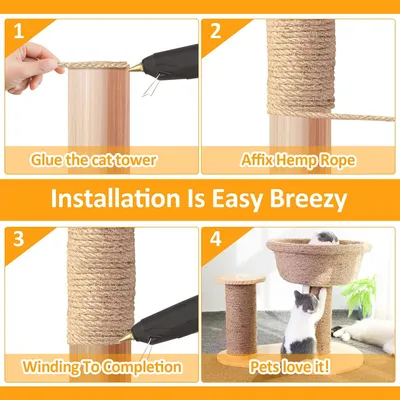 1

Glue the cat tower

2

Affix Hemp Rope

Installation Is Easy Breezy

3

Winding To Completion

4

Pets love it!