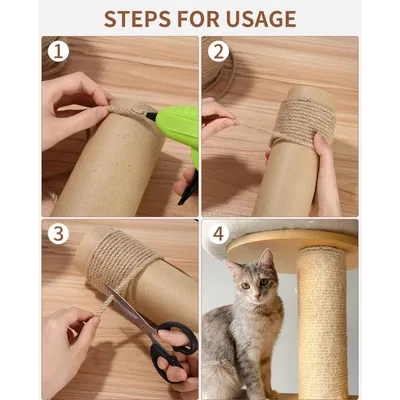 STEPS FOR USAGE

1

2

3

4