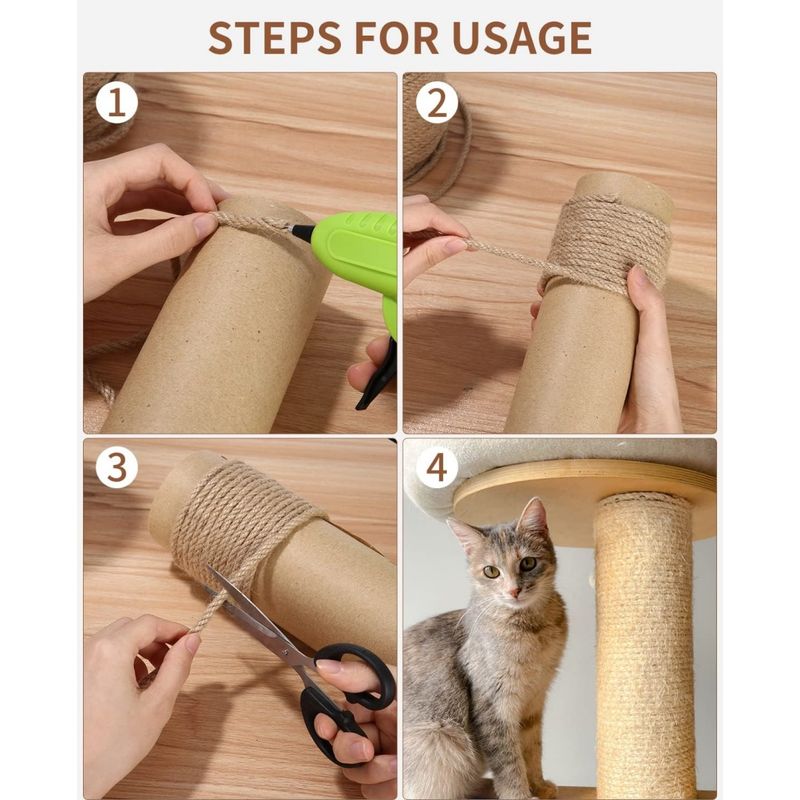 STEPS FOR USAGE

1

2

3

4