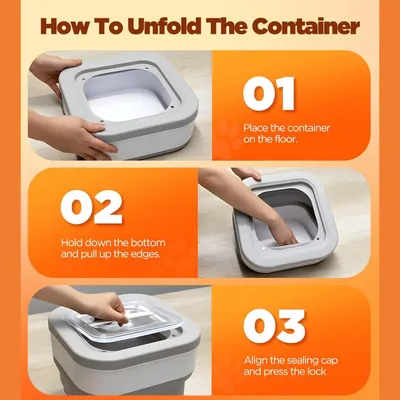 How To Unfold The Container

01

Place the container on the floor.

02

Hold down the bottom and pull up the edges.

03

Align the sealing cap and press the lock