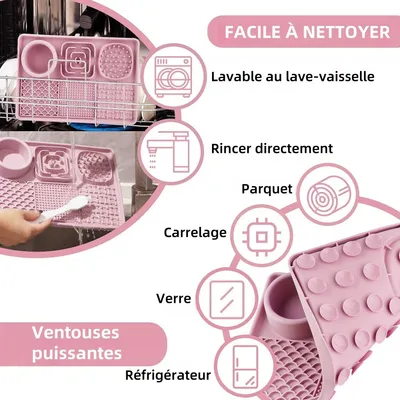 FACILE À NETTOYER

Lavable au lave-vaisselle

Rincer directement

Parquet

Carrelage

Verre

Ventouses puissantes

Réfrigérateur