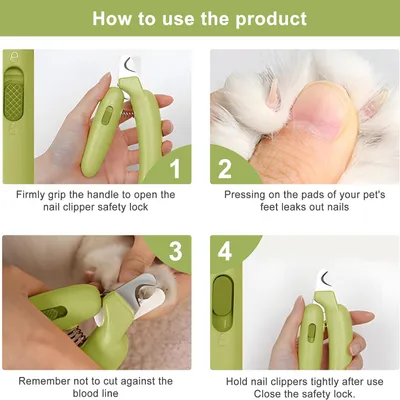 How to use the product

1

Firmly grip the handle to open the nail clipper safety lock

2

Pressing on the pads of your pet's feet leaks out nails

3

Remember not to cut against the blood line

4

Hold nail clippers tightly after use
Close the safety lock.