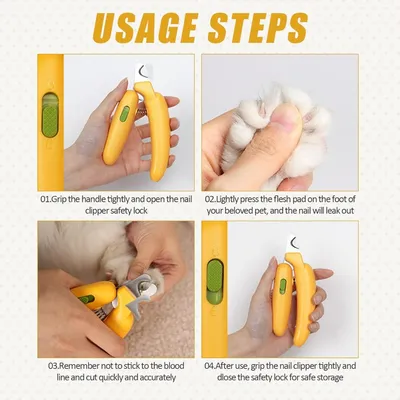 USAGE STEPS

01.Grip the handle tightly and open the nail clipper safety lock

02.Lightly press the flesh pad on the foot of your beloved pet, and the nail will leak out

03.Remember not to stick to the blood line and cut quickly and accurately

04.After use, grip the nail clipper tightly and close the safety lock for safe storage