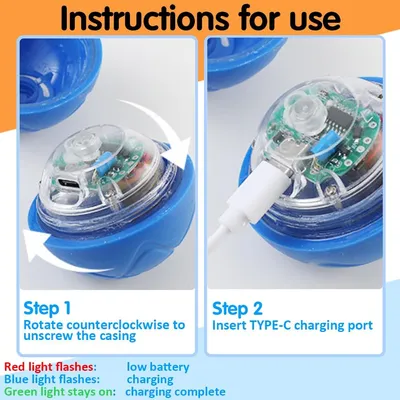 Instructions for use

Step 1
Rotate counterclockwise to unscrew the casing

Step 2
Insert TYPE-C charging port

Red light flashes: low battery
Blue light flashes: charging
Green light stays on: charging complete