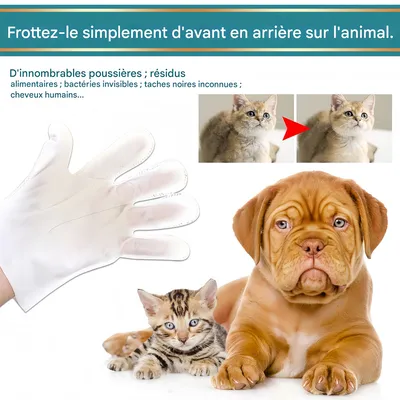 Frottez-le simplement d'avant en arrière sur l'animal.

D'innombrables poussières ; résidus alimentaires ; bactéries invisibles ; taches noires inconnues ; cheveux humains...