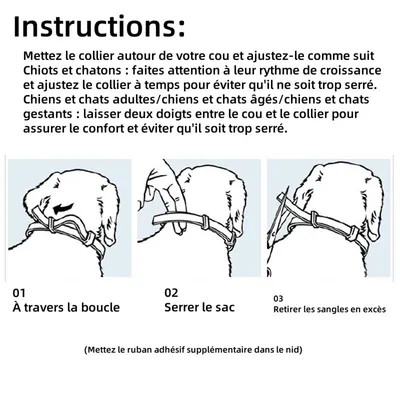 Instructions:

Mettez le collier autour de votre cou et ajustez-le comme suit
Chiots et chatons : faites attention à leur rythme de croissance et ajustez le collier à temps pour éviter qu'il ne soit trop serré.
Chiens et chats adultes/chiens et chats âgés/chiens et chats gestants : laisser deux doigts entre le cou et le collier pour assurer le confort et éviter qu'il soit trop serré.

01
À travers la boucle

02
Serrer le sac

03
Retirer les sangles en excès

(Mettez le ruban adhésif supplémentaire dans le nid)