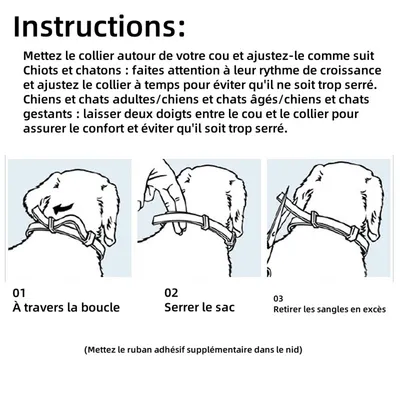 Instructions:

Mettez le collier autour de votre cou et ajustez-le comme suit Chiots et chatons : faites attention à leur rythme de croissance et ajustez le collier à temps pour éviter qu'il ne soit trop serré. Chiens et chats adultes/chiens et chats âgés/chiens et chats gestants : laisser deux doigts entre le cou et le collier pour assurer le confort et éviter qu'il soit trop serré.

01
À travers la boucle

02
Serrer le sac

03
Retirer les sangles en excès

(Mettez le ruban adhésif supplémentaire dans le nid)