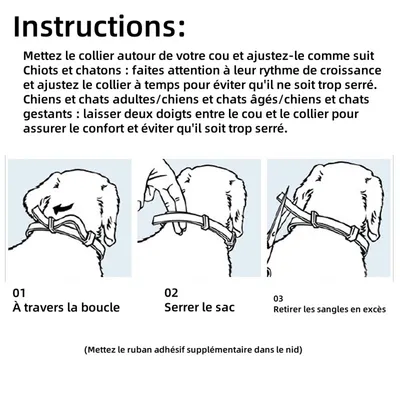 Instructions:

Mettez le collier autour de votre cou et ajustez-le comme suit
Chiots et chatons : faites attention à leur rythme de croissance et ajustez le collier à temps pour éviter qu'il ne soit trop serré.
Chiens et chats adultes/chiens et chats âgés/chiens et chats gestants : laisser deux doigts entre le cou et le collier pour assurer le confort et éviter qu'il soit trop serré.

01
À travers la boucle

02
Serrer le sac

03
Retirer les sangles en excès

(Mettez le ruban adhésif supplémentaire dans le nid)