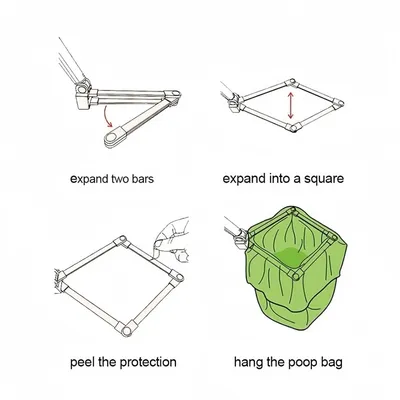 expand two bars

expand into a square

peel the protection

hang the poop bag