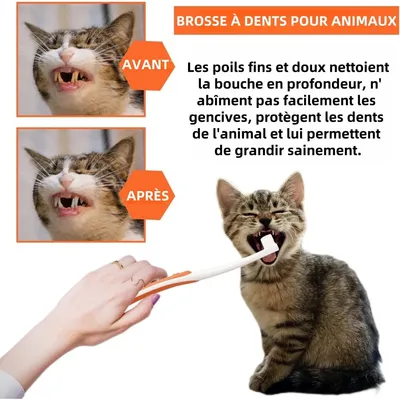 BROSSE À DENTS POUR ANIMAUX

AVANT

Les poils fins et doux nettoient la bouche en profondeur, n' abîment pas facilement les gencives, protègent les dents de l'animal et lui permettent de grandir sainement.

APRÈS