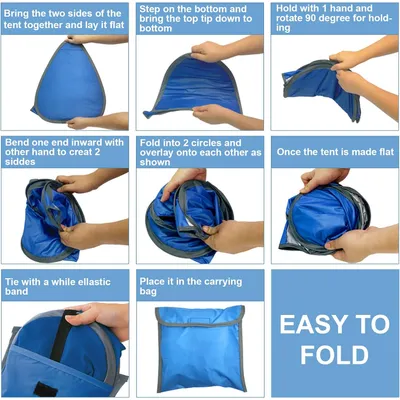 Bring the two sides of the tent together and lay it flat

Step on the bottom and bring the top tip down to bottom

Hold with 1 hand and rotate 90 degree for holding

Bend one end inward with other hand to creat 2 siddes

Fold into 2 circles and overlay onto each other as shown

Once the tent is made flat

Tie with a while ellastic band

Place it in the carrying bag

EASY TO FOLD