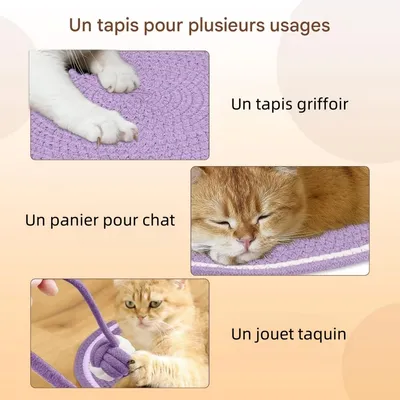 Un tapis pour plusieurs usages

Un tapis griffoir

Un panier pour chat

Un jouet taquin