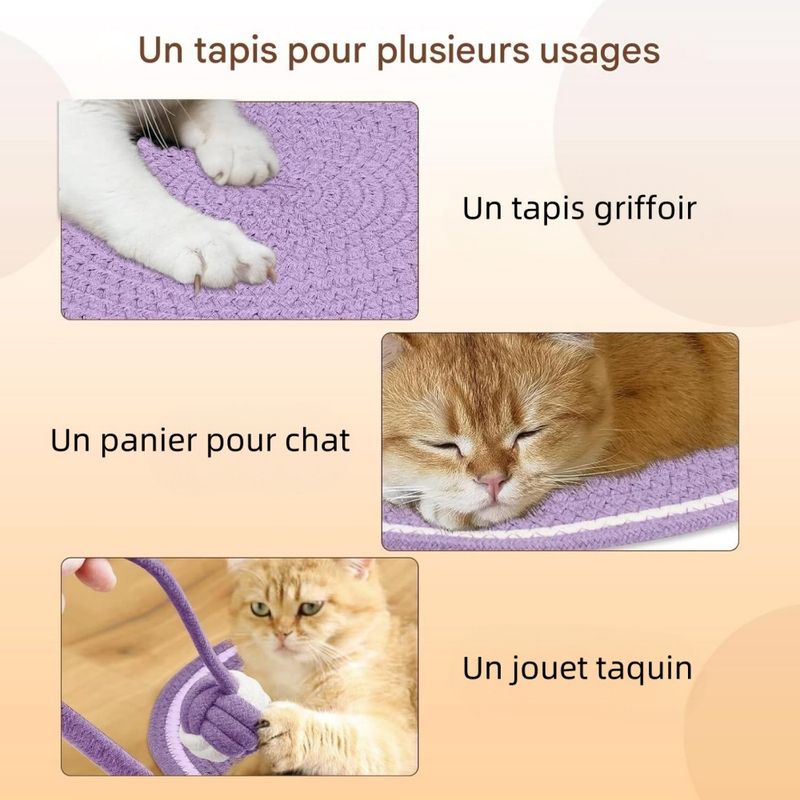 Un tapis pour plusieurs usages

Un tapis griffoir

Un panier pour chat

Un jouet taquin