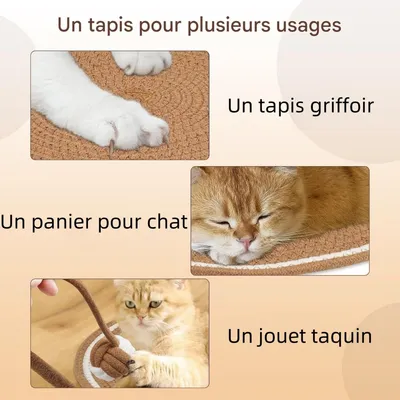 Un tapis pour plusieurs usages

Un tapis griffoir

Un panier pour chat

Un jouet taquin