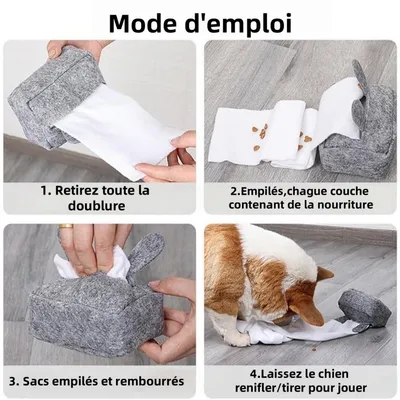 Mode d'emploi

1. Retirez toute la doublure

2.Empilés,chague couche contenant de la nourriture

3. Sacs empilés et rembourrés

4.Laissez le chien renifler/tirer pour jouer