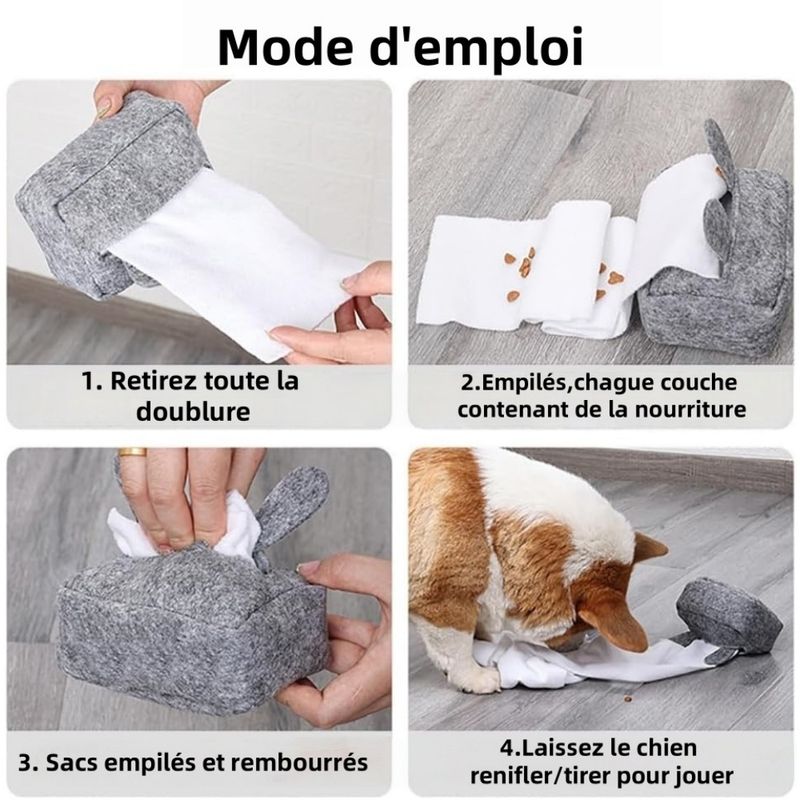 Mode d'emploi

1. Retirez toute la doublure

2.Empilés,chague couche contenant de la nourriture

3. Sacs empilés et rembourrés

4.Laissez le chien renifler/tirer pour jouer