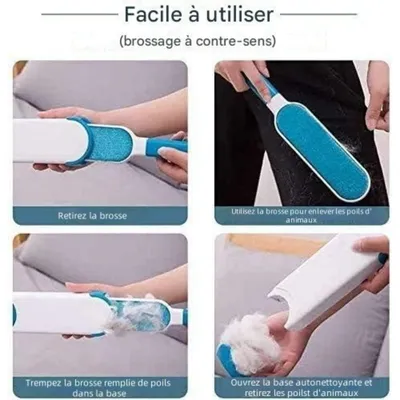 Facile à utiliser

(brossage à contre-sens)

Retirez la brosse

Utilisez la brosse pour enlever les poils d' animaux

Trempez la brosse remplie de poils dans la base

Ouvrez la base autonettoyante et retirez les poilst d'animaux