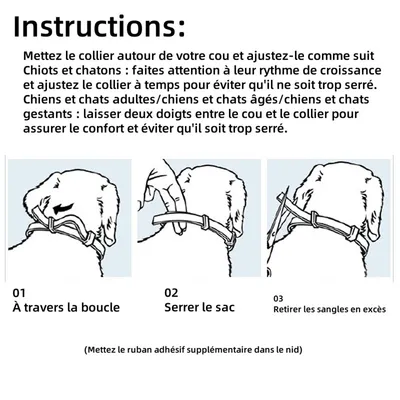 Instructions:

Mettez le collier autour de votre cou et ajustez-le comme suit Chiots et chatons : faites attention à leur rythme de croissance et ajustez le collier à temps pour éviter qu'il ne soit trop serré. Chiens et chats adultes/chiens et chats âgés/chiens et chats gestants : laisser deux doigts entre le cou et le collier pour assurer le confort et éviter qu'il soit trop serré.

01
À travers la boucle

02
Serrer le sac

03
Retirer les sangles en excès

(Mettez le ruban adhésif supplémentaire dans le nid)