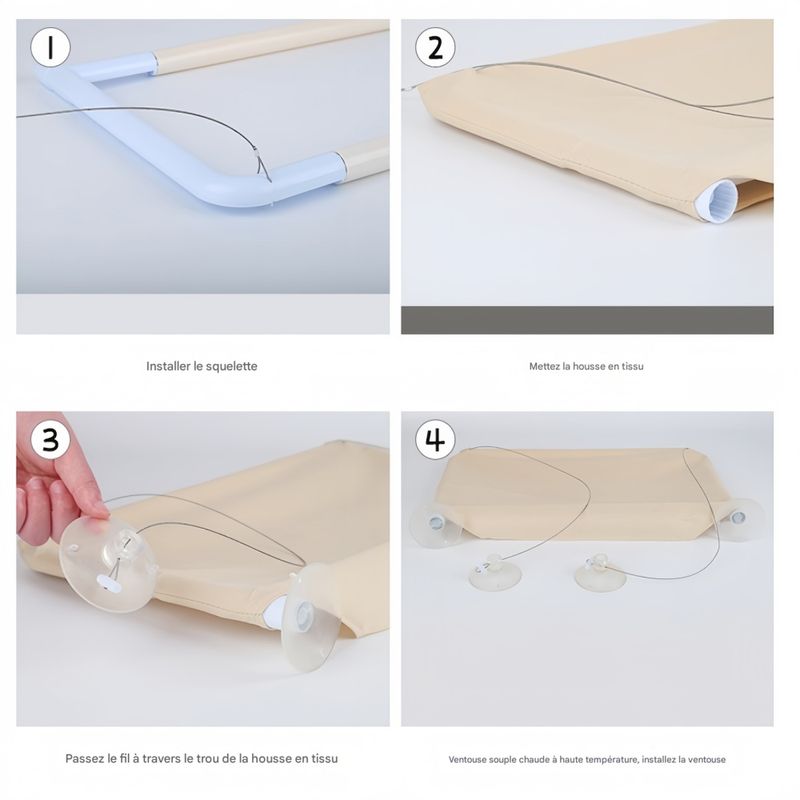 1

Installer le squelette

2

Mettez la housse en tissu

3

Passez le fil à travers le trou de la housse en tissu

4

Ventouse souple chaude à haute température, installez la ventouse