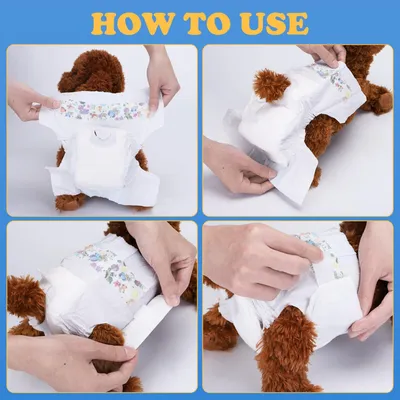 HOW TO USE