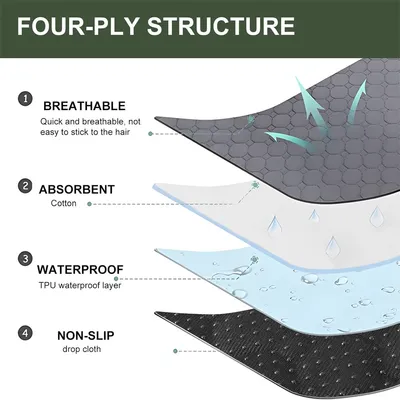 FOUR-PLY STRUCTURE

1 BREATHABLE
Quick and breathable, not easy to stick to the hair

2 ABSORBENT
Cotton

3 WATERPROOF
TPU waterproof layer

4 NON-SLIP
drop cloth