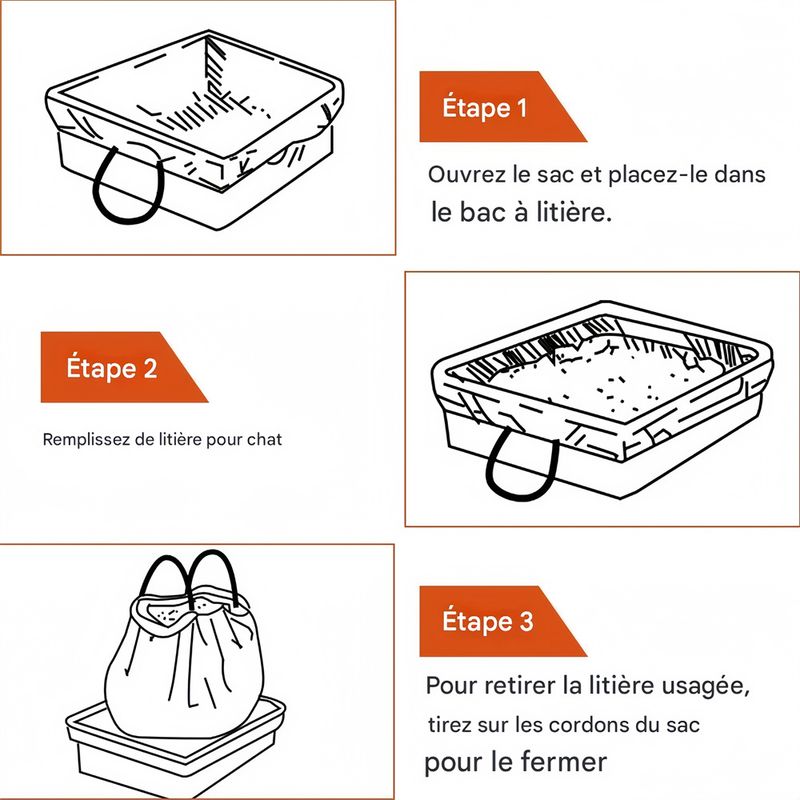 Étape 1

Ouvrez le sac et placez-le dans le bac à litière.

Étape 2

Remplissez de litière pour chat

Étape 3

Pour retirer la litière usagée, tirez sur les cordons du sac pour le fermer