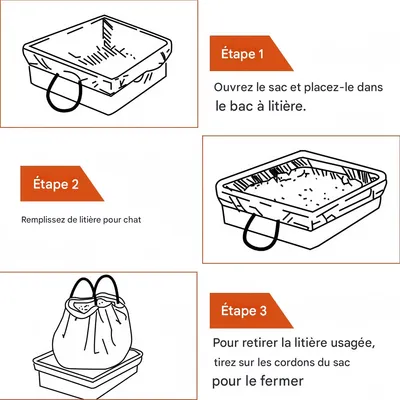 Étape 1

Ouvrez le sac et placez-le dans le bac à litière.

Étape 2

Remplissez de litière pour chat

Étape 3

Pour retirer la litière usagée, tirez sur les cordons du sac pour le fermer