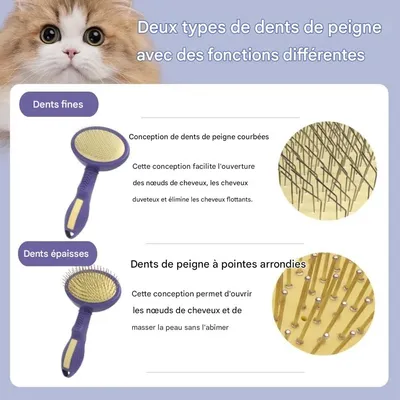 Deux types de dents de peigne avec des fonctions différentes

Dents fines

Conception de dents de peigne courbées

Cette conception facilite l'ouverture des nœuds de cheveux, les cheveux duveteux et élimine les cheveux flottants.

Dents épaisses

Dents de peigne à pointes arrondies

Cette conception permet d'ouvrir les nœuds de cheveux et de masser la peau sans l'abîmer