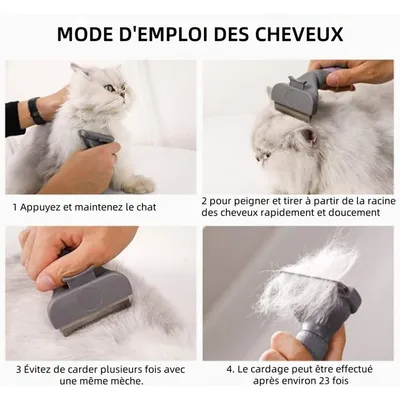 MODE D'EMPLOI DES CHEVEUX

1 Appuyez et maintenez le chat

2 pour peigner et tirer à partir de la racine des cheveux rapidement et doucement

3 Évitez de carder plusieurs fois avec une même mèche.

4. Le cardage peut être effectué après environ 23 fois