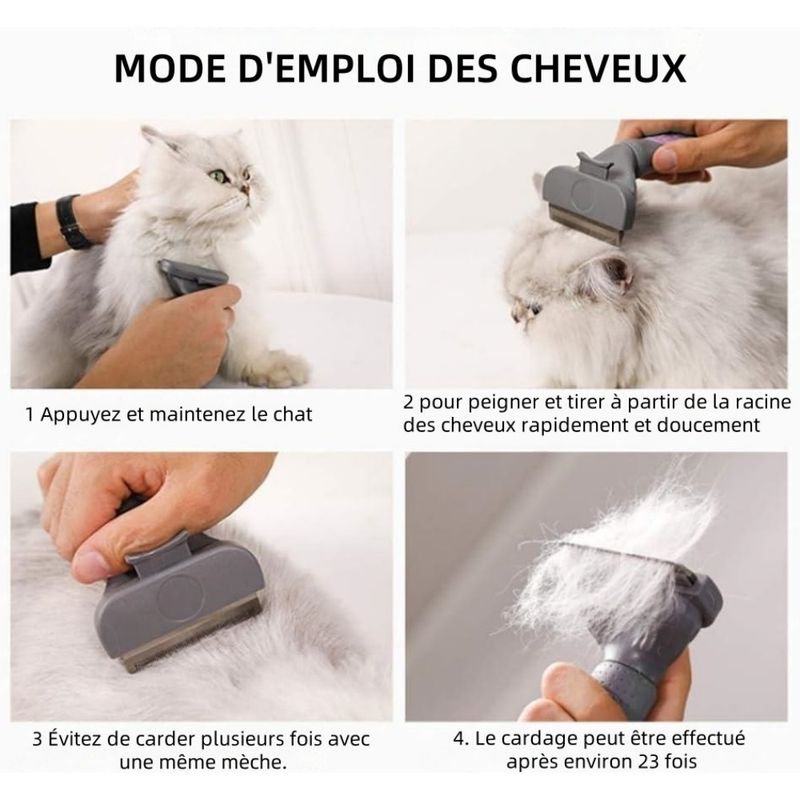 MODE D'EMPLOI DES CHEVEUX

1 Appuyez et maintenez le chat

2 pour peigner et tirer à partir de la racine des cheveux rapidement et doucement

3 Évitez de carder plusieurs fois avec une même mèche.

4. Le cardage peut être effectué après environ 23 fois