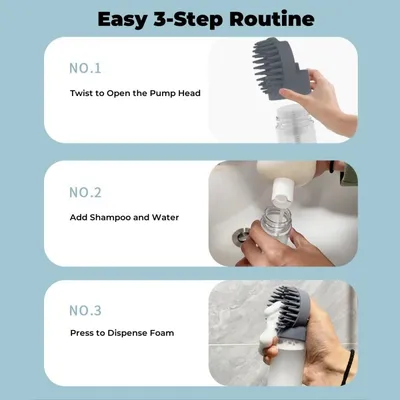 Easy 3-Step Routine

NO.1

Twist to Open the Pump Head

NO.2

Add Shampoo and Water

NO.3

Press to Dispense Foam