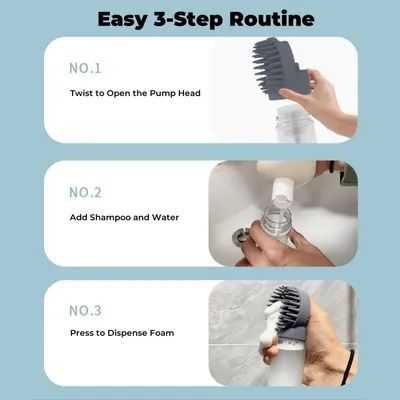 Easy 3-Step Routine

NO.1

Twist to Open the Pump Head

NO.2

Add Shampoo and Water

NO.3

Press to Dispense Foam