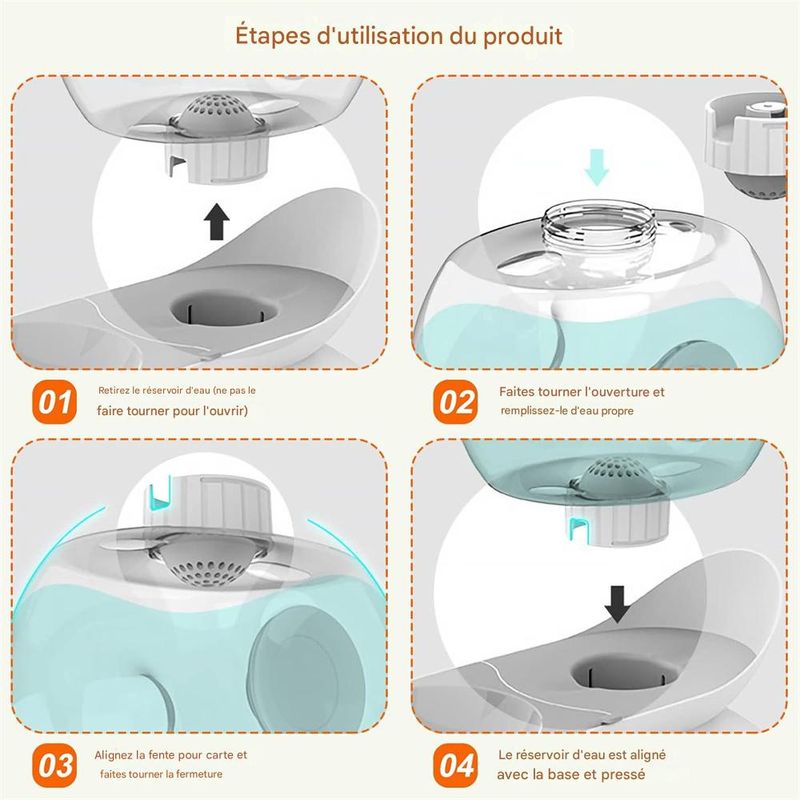 Étapes d'utilisation du produit

01 Retirez le réservoir d'eau (ne pas le faire tourner pour l'ouvrir)

02 Faites tourner l'ouverture et remplissez-le d'eau propre

03 Alignez la fente pour carte et faites tourner la fermeture

04 Le réservoir d'eau est aligné avec la base et pressé