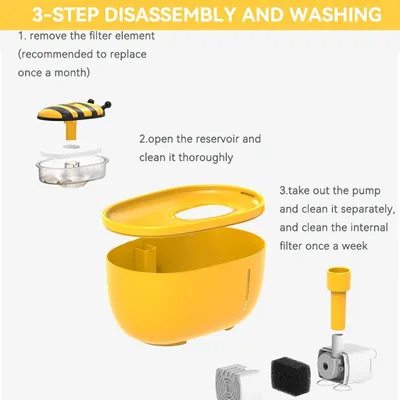 3-STEP DISASSEMBLY AND WASHING

1. remove the filter element (recommended to replace once a month)

2.open the reservoir and clean it thoroughly

3.take out the pump and clean it separately, and clean the internal filter once a week